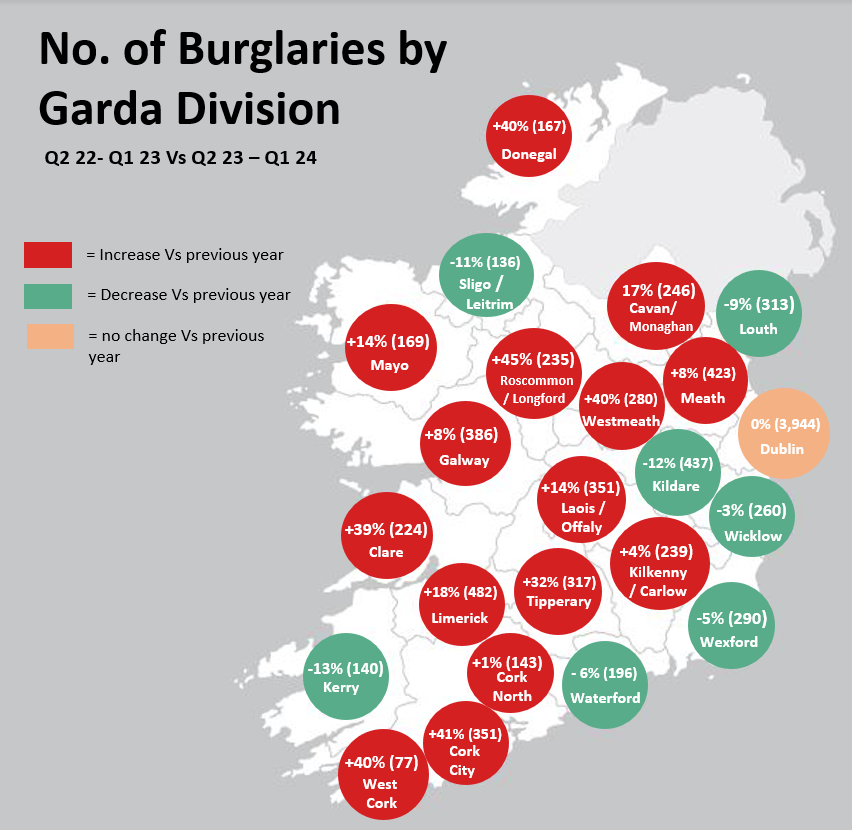 No. of Burglaries by Garda Division

Q2 22- Q1 23 Vs Q2 23 – Q1 24

= Increase Vs previous year

= Decrease Vs previous year

= no change Vs previous year

+40% (167) Donegal

-11% (136) Sligo / Leitrim

17% (246) Cavan/ Monaghan

-9% (313) Louth

+14% (169) Mayo

+45% (235) Roscommon / Longford

+40% (280) Westmeath

+8% (423) Meath

0% (3,944) Dublin

+8% (386) Galway

-12% (437) Kildare

+14% (351) Laois / Offaly

-3% (260) Wicklow

+39% (224) Clare

+4% (239) Kilkenny / Carlow

+18% (482) Limerick

+32% (317) Tipperary

-5% (290) Wexford

-13% (140) Kerry

+1% (143) Cork North

- 6% (196) Waterford

+41% (351) Cork City

+40% (77) West Cork